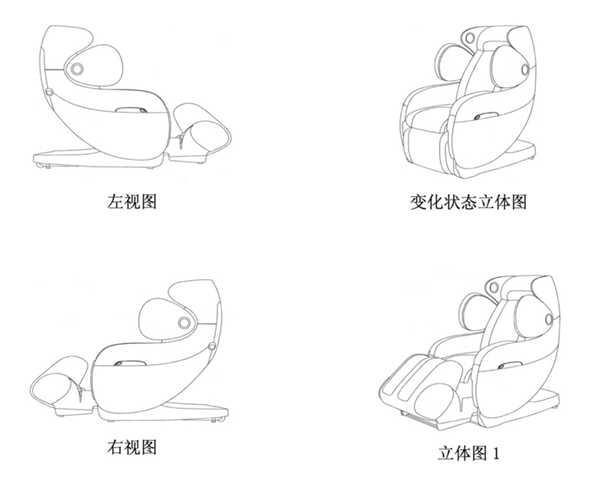 左视图

变化状态立体图

右视图

立体图 1